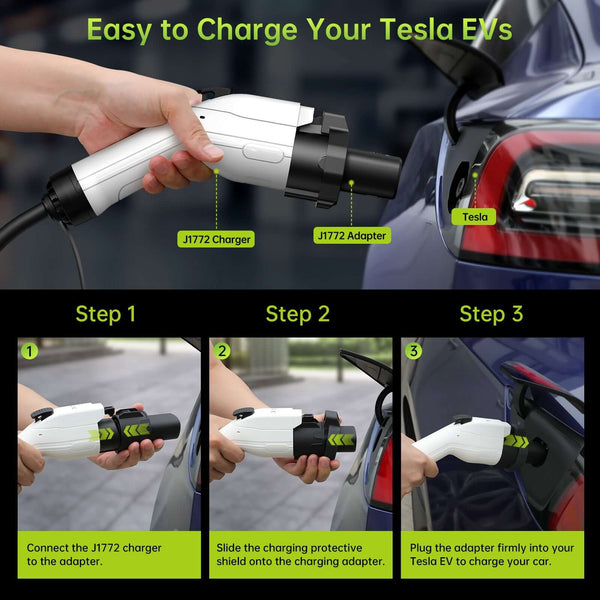 Easy to Charge Your Tesla EVs

J1772 Charger

J1772 Adapter

Tesla

Step 1

1

Connect the J1772 charger to the adapter.

Step 2

2

Slide the charging protective shield onto the charging adapter.

Step 3

3

Plug the adapter firmly into your Tesla EV to charge your car.